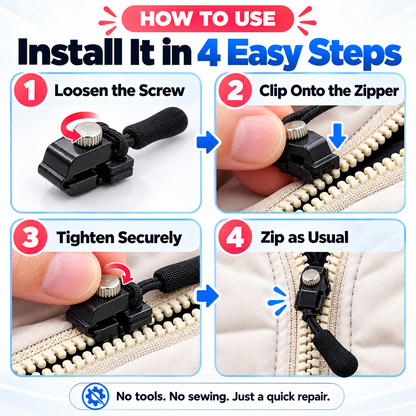 HOW TO USE

Install It in 4 Easy Steps

1 Loosen the Screw

2 Clip Onto the Zipper

3 Tighten Securely

4 Zip as Usual

No tools. No sewing. Just a quick repair.