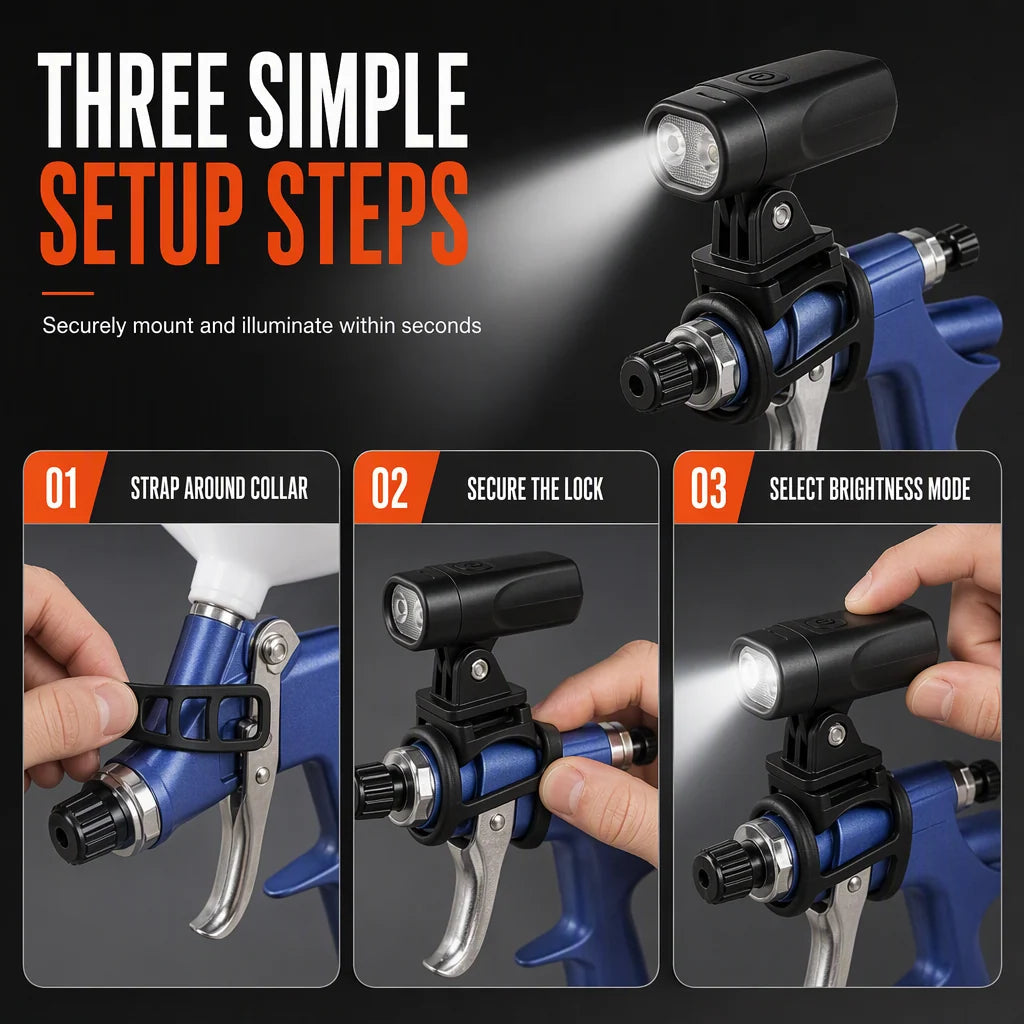 THREE SIMPLE
SETUP STEPS

Securely mount and illuminate within seconds

01 STRAP AROUND COLLAR

02 SECURE THE LOCK

03 SELECT BRIGHTNESS MODE