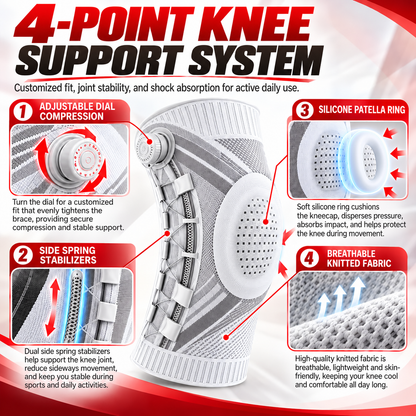 4-POINT KNEE SUPPORT SYSTEM

Customized fit, joint stability, and shock absorption for active daily use.

1 ADJUSTABLE DIAL COMPRESSION

Turn the dial for a customized fit that evenly tightens the brace, providing secure compression and stable support.

2 SIDE SPRING STABILIZERS

Dual side spring stabilizers help support the knee joint, reduce sideways movement, and keep you stable during sports and daily activities.

3 SILICONE PATELLA RING

Soft silicone ring cushions the kneecap, disperses pressure, absorbs impact, and helps protect the knee during movement.

4 BREATHABLE KNITTED FABRIC

High-quality knitted fabric is breathable, lightweight and skin-friendly, keeping your knee cool and comfortable all day long.